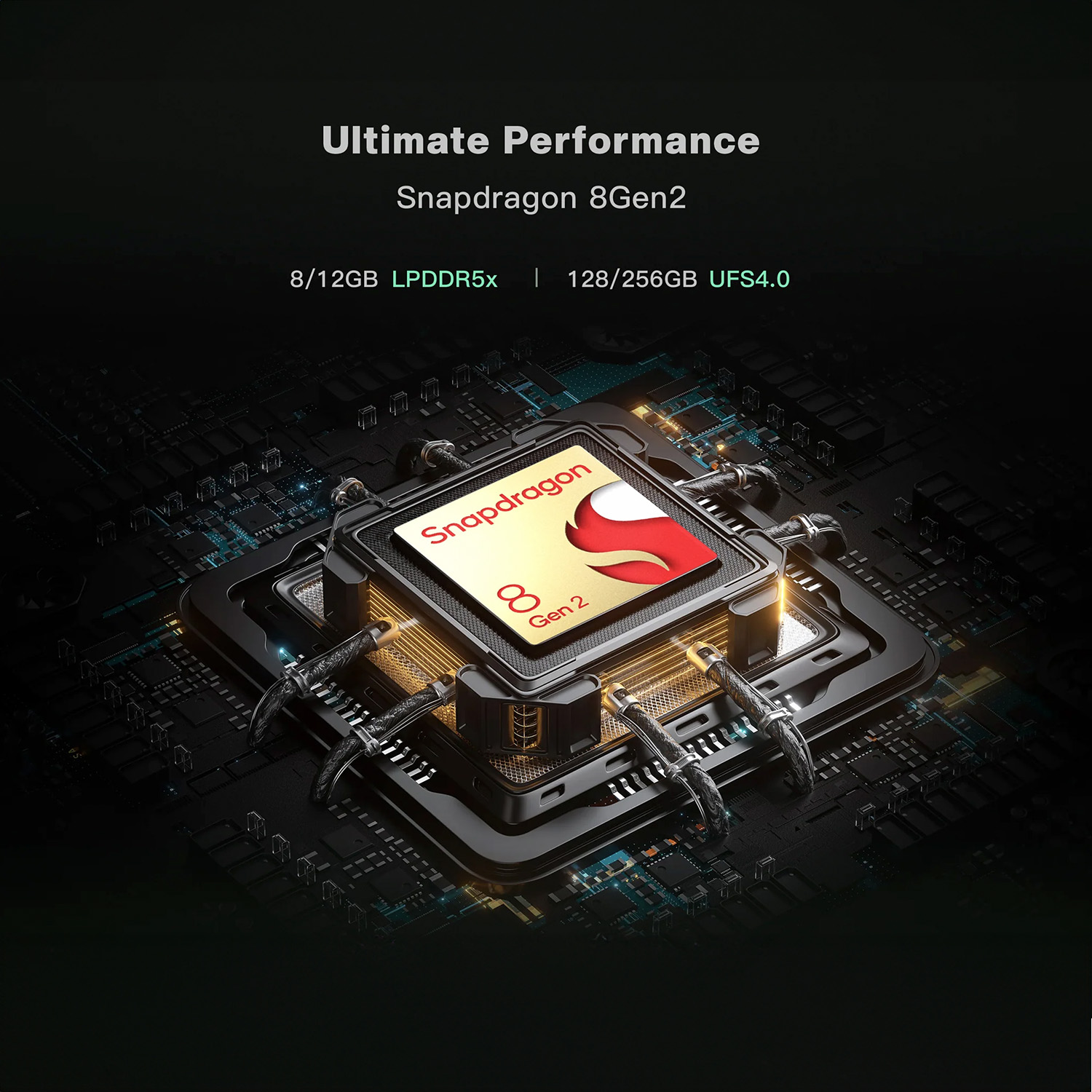 Ultimate Performance

Snapdragon 8Gen2

8/12GB LPDDR5x | 128/256GB UFS4.0

Snapdragon

8 Gen 2