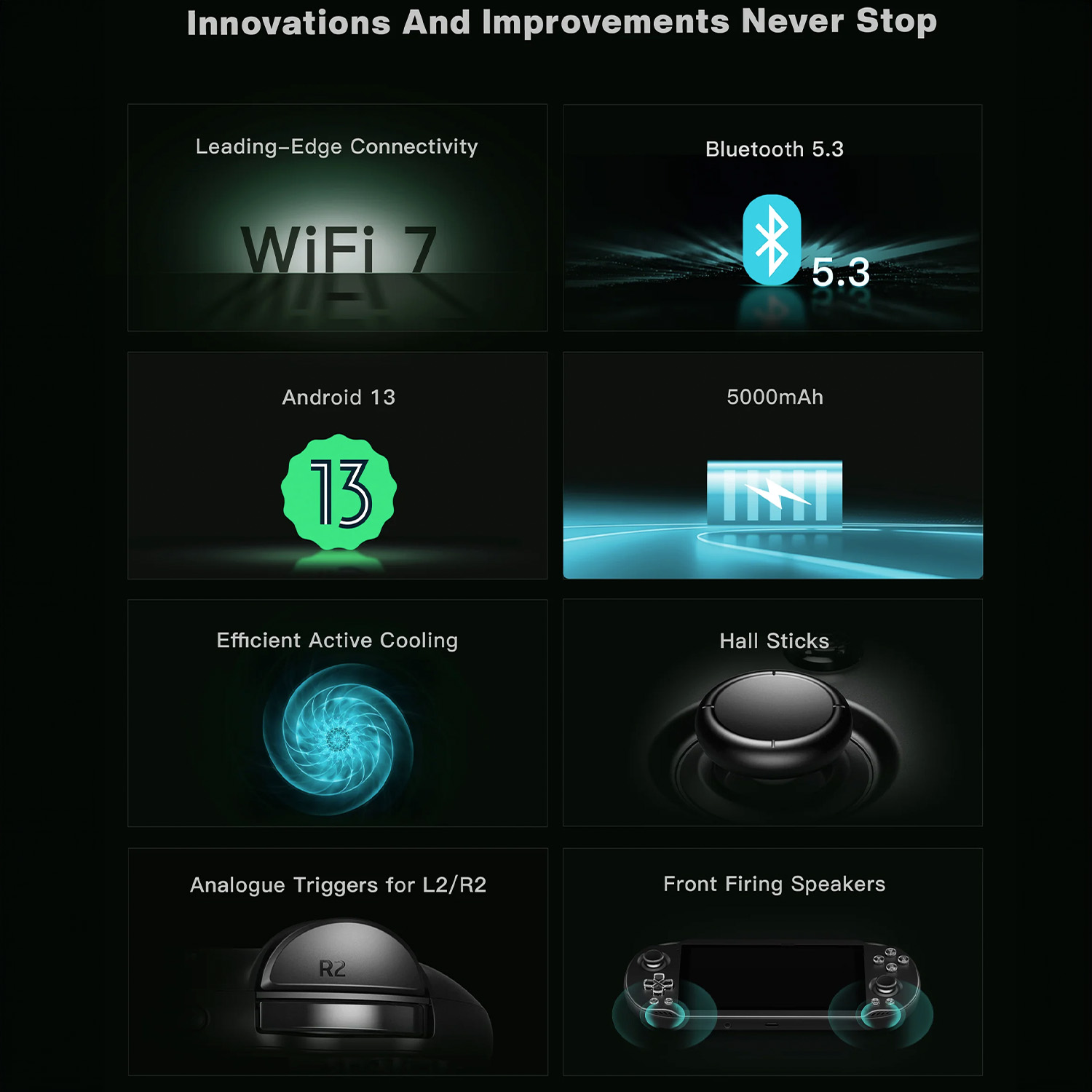 Innovations And Improvements Never Stop

Leading-Edge Connectivity

WiFi 7

Bluetooth 5.3

5.3

Android 13

13

5000mAh

Efficient Active Cooling

Hall Sticks

Analogue Triggers for L2/R2

R2

Front Firing Speakers